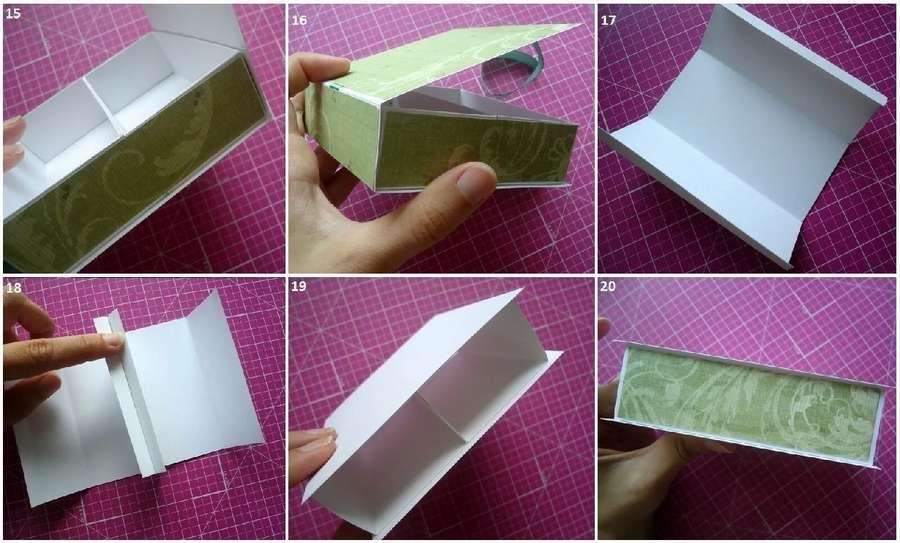 15

16

17

18

19

20