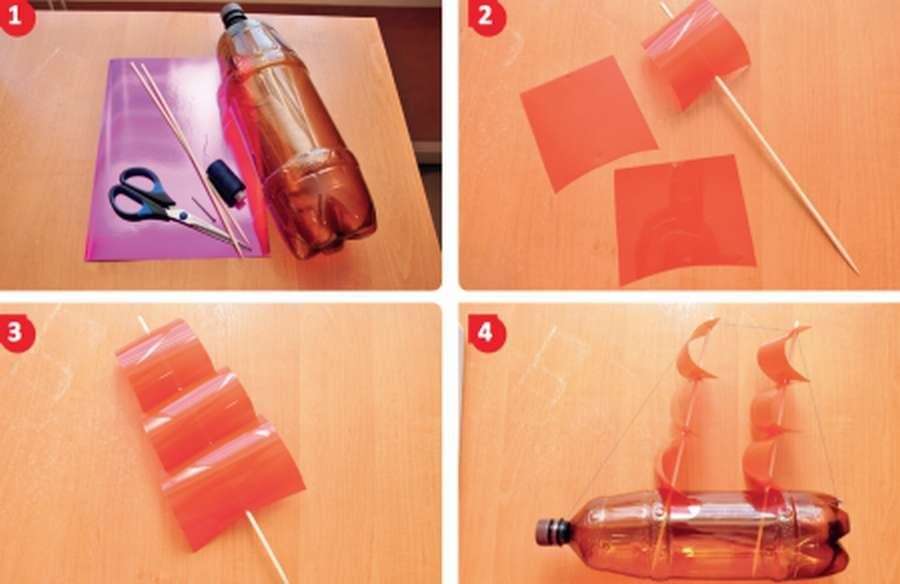 1

2

3

4